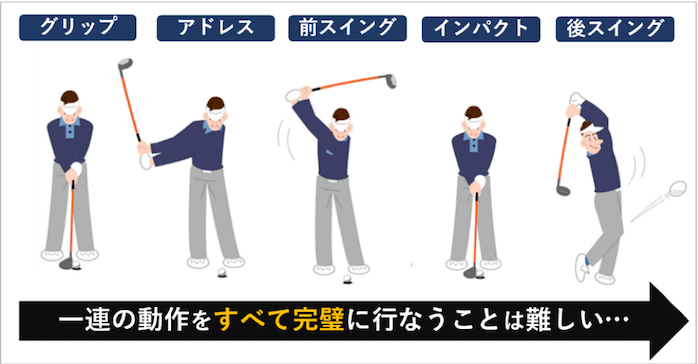 グリップ　アドレス　前スイング　インパクト　後スイング

一連の動作をすべて完璧に行なうことは難しい…