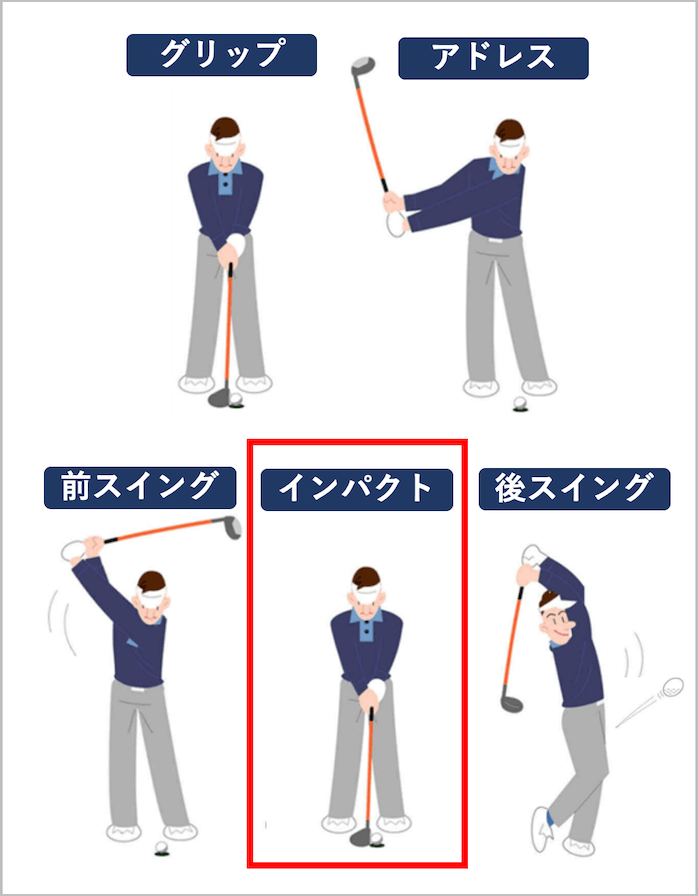 グリップ

アドレス

前スイング

インパクト

後スイング